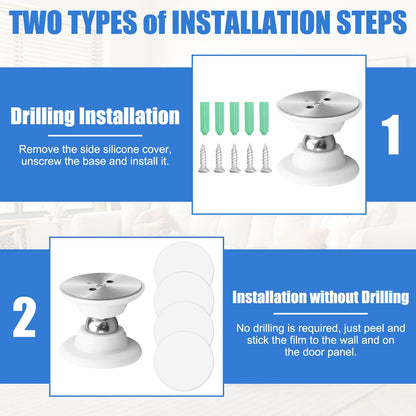 TWO TYPES of INSTALLATION STEPS

Drilling Installation

Remove the side silicone cover, unscrew the base and install it.

1

2

Installation without Drilling

No drilling is required, just peel and stick the film to the wall and on the door panel.