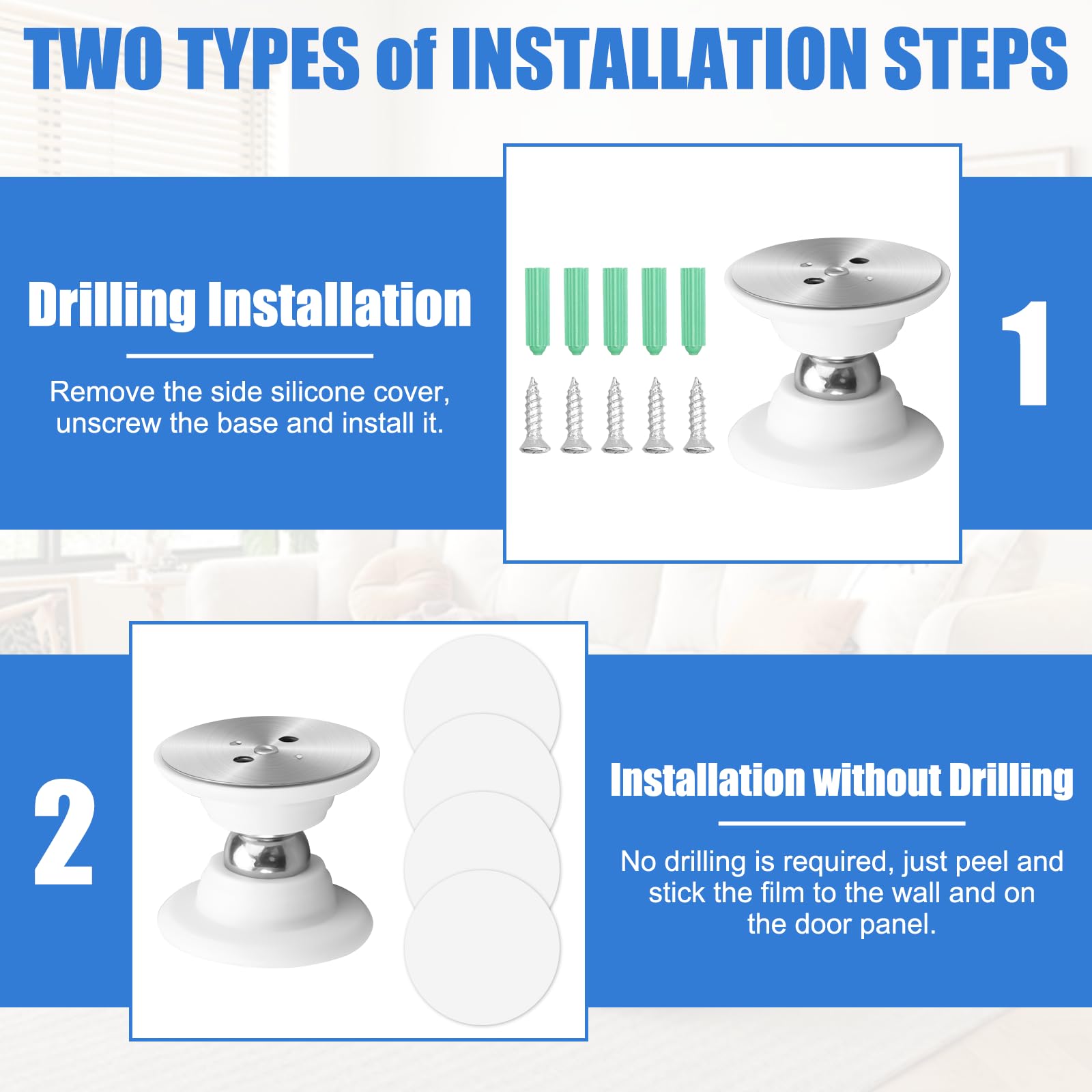 TWO TYPES of INSTALLATION STEPS

Drilling Installation

Remove the side silicone cover, unscrew the base and install it.

1

2

Installation without Drilling

No drilling is required, just peel and stick the film to the wall and on the door panel.